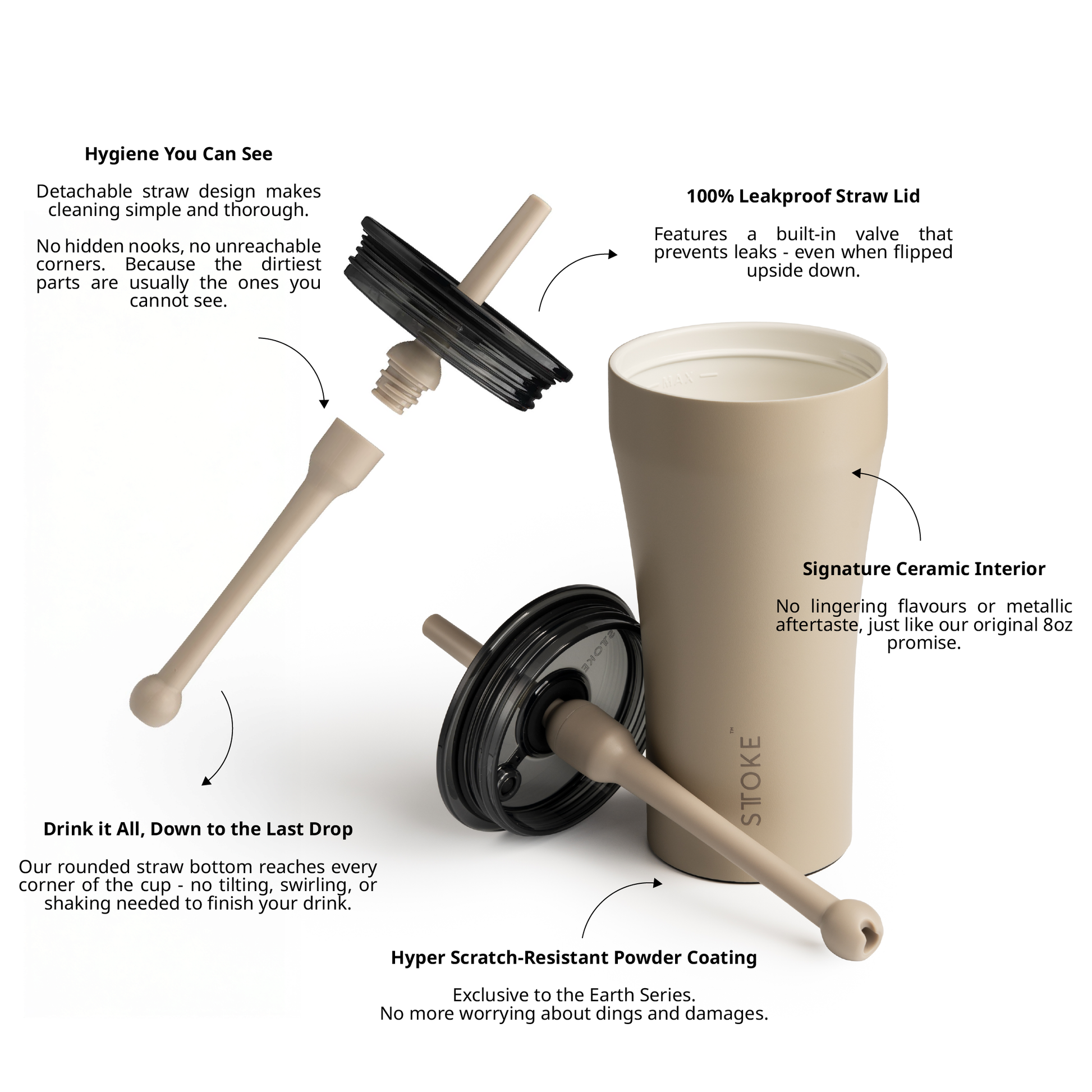 Hygiene You Can See

Detachable straw design makes cleaning simple and thorough.

No hidden nooks, no unreachable corners. Because the dirtiest parts are usually the ones you cannot see.

100% Leakproof Straw Lid

Features a built-in valve that prevents leaks - even when flipped upside down.

MAX

Signature Ceramic Interior

No lingering flavours or metallic aftertaste, just like our original 8oz promise.

STOKE

STOKE™

Drink it All, Down to the Last Drop

Our rounded straw bottom reaches every corner of the cup - no tilting, swirling, or shaking needed to finish your drink.

Hyper Scratch-Resistant Powder Coating

Exclusive to the Earth Series.
No more worrying about dings and damages.